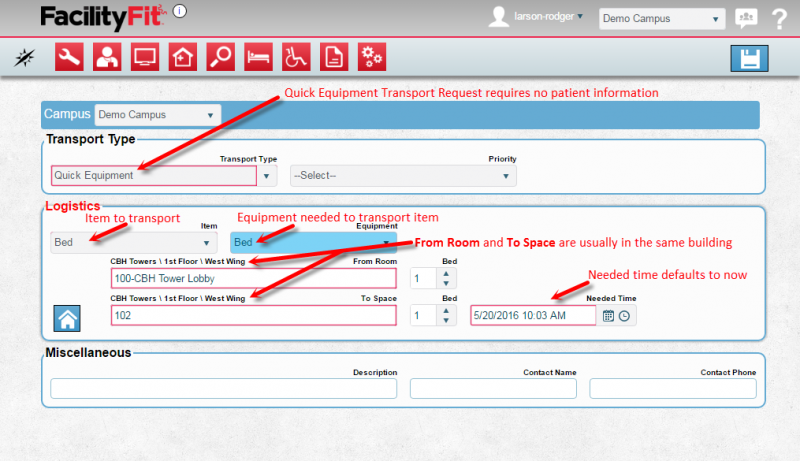 FacilityFit

larson-rodger

Demo Campus

Quick Equipment Transport Request requires no patient information

Campus Demo Campus

Transport Type

Transport Type

Quick Equipment

Priority

--Select--

Logistics

Item to transport

Item

Bed

Equipment needed to transport item

Equipment

Bed

From Room and To Space are usually in the same building

CBH Towers \ 1st Floor \ West Wing

From Room

100-CBH Tower Lobby

Bed

1

Needed time defaults to now

CBH Towers \ 1st Floor \ West Wing

To Space

102

Bed

1

Needed Time

5/20/2016 10:03 AM

Miscellaneous

Description

Contact Name

Contact Phone